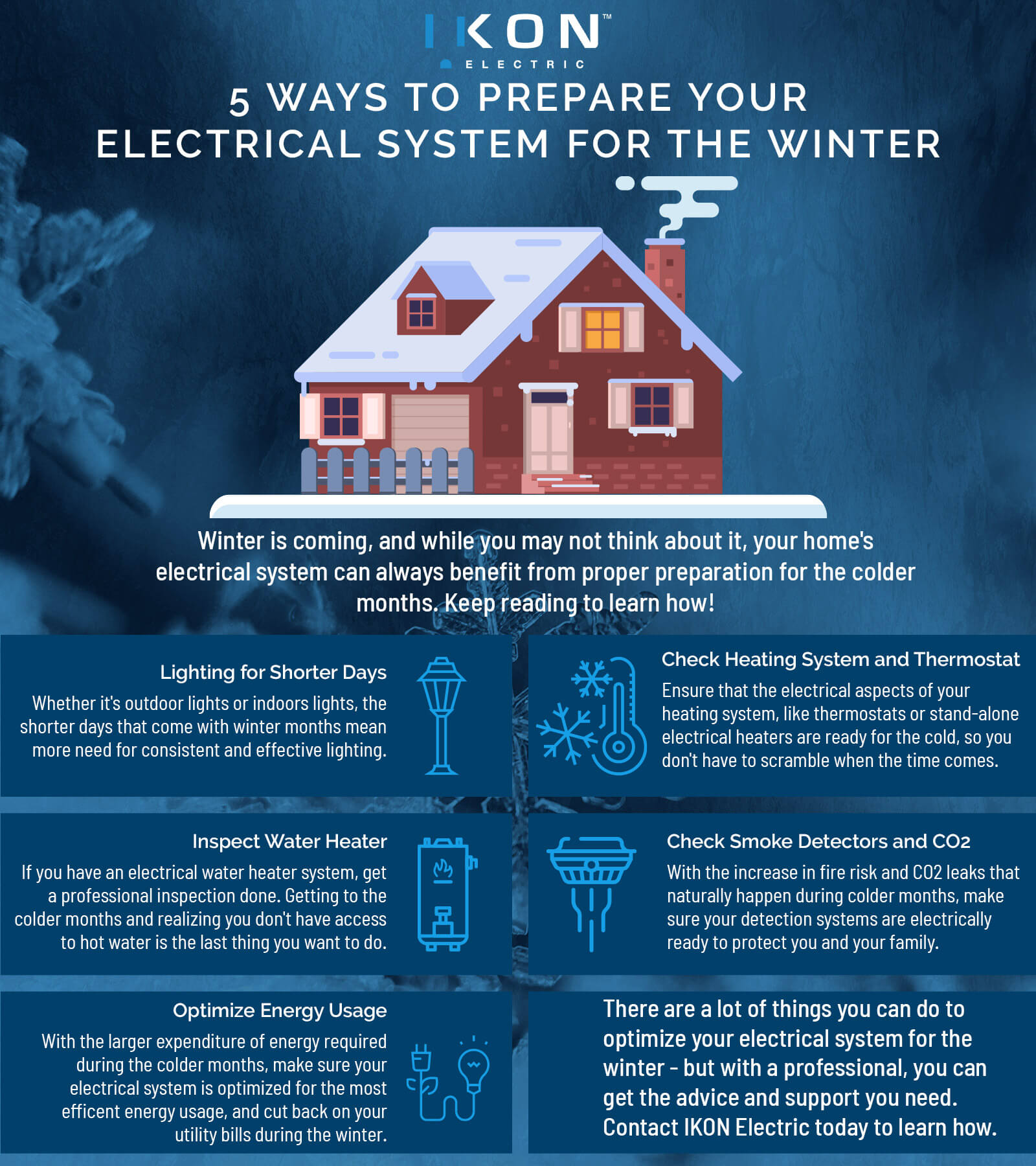 IKON™
ELECTRIC

5 WAYS TO PREPARE YOUR ELECTRICAL SYSTEM FOR THE WINTER

Winter is coming, and while you may not think about it, your home's electrical system can always benefit from proper preparation for the colder months. Keep reading to learn how!

Lighting for Shorter Days
Whether it's outdoor lights or indoors lights, the shorter days that come with winter months mean more need for consistent and effective lighting.

Check Heating System and Thermostat
Ensure that the electrical aspects of your heating system, like thermostats or stand-alone electrical heaters are ready for the cold, so you don't have to scramble when the time comes.

Inspect Water Heater
If you have an electrical water heater system, get a professional inspection done. Getting to the colder months and realizing you don't have access to hot water is the last thing you want to do.

Check Smoke Detectors and CO2
With the increase in fire risk and CO2 leaks that naturally happen during colder months, make sure your detection systems are electrically ready to protect you and your family.

Optimize Energy Usage
With the larger expenditure of energy required during the colder months, make sure your electrical system is optimized for the most efficent energy usage, and cut back on your utility bills during the winter.

There are a lot of things you can do to optimize your electrical system for the winter - but with a professional, you can get the advice and support you need. Contact IKON Electric today to learn how.