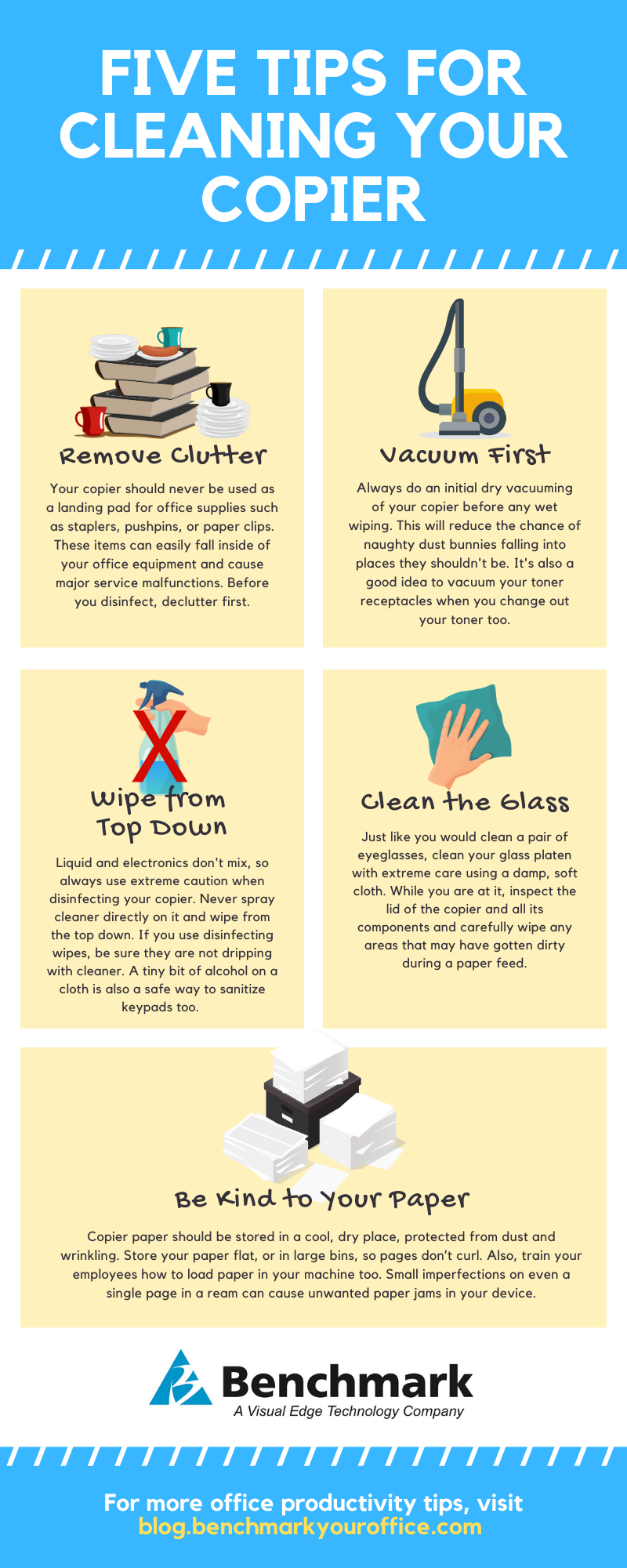 FIVE TIPS FOR CLEANING YOUR COPIER

Remove Clutter

Your copier should never be used as a landing pad for office supplies such as staplers, pushpins, or paper clips. These items can easily fall inside of your office equipment and cause major service malfunctions. Before you disinfect, declutter first.

Vacuum First

Always do an initial dry vacuuming of your copier before any wet wiping. This will reduce the chance of naughty dust bunnies falling into places they shouldn't be. It's also a good idea to vacuum your toner receptacles when you change out your toner too.

Wipe from Top Down

Liquid and electronics don't mix, so always use extreme caution when disinfecting your copier. Never spray cleaner directly on it and wipe from the top down. If you use disinfecting wipes, be sure they are not dripping with cleaner. A tiny bit of alcohol on a cloth is also a safe way to sanitize keypads too.

Clean the Glass

Just like you would clean a pair of eyeglasses, clean your glass platen with extreme care using a damp, soft cloth. While you are at it, inspect the lid of the copier and all its components and carefully wipe any areas that may have gotten dirty during a paper feed.

Be Kind to Your Paper

Copier paper should be stored in a cool, dry place, protected from dust and wrinkling. Store your paper flat, or in large bins, so pages don't curl. Also, train your employees how to load paper in your machine too. Small imperfections on even a single page in a ream can cause unwanted paper jams in your device.

Benchmark
A Visual Edge Technology Company

For more office productivity tips, visit blog.benchmarkyouroffice.com