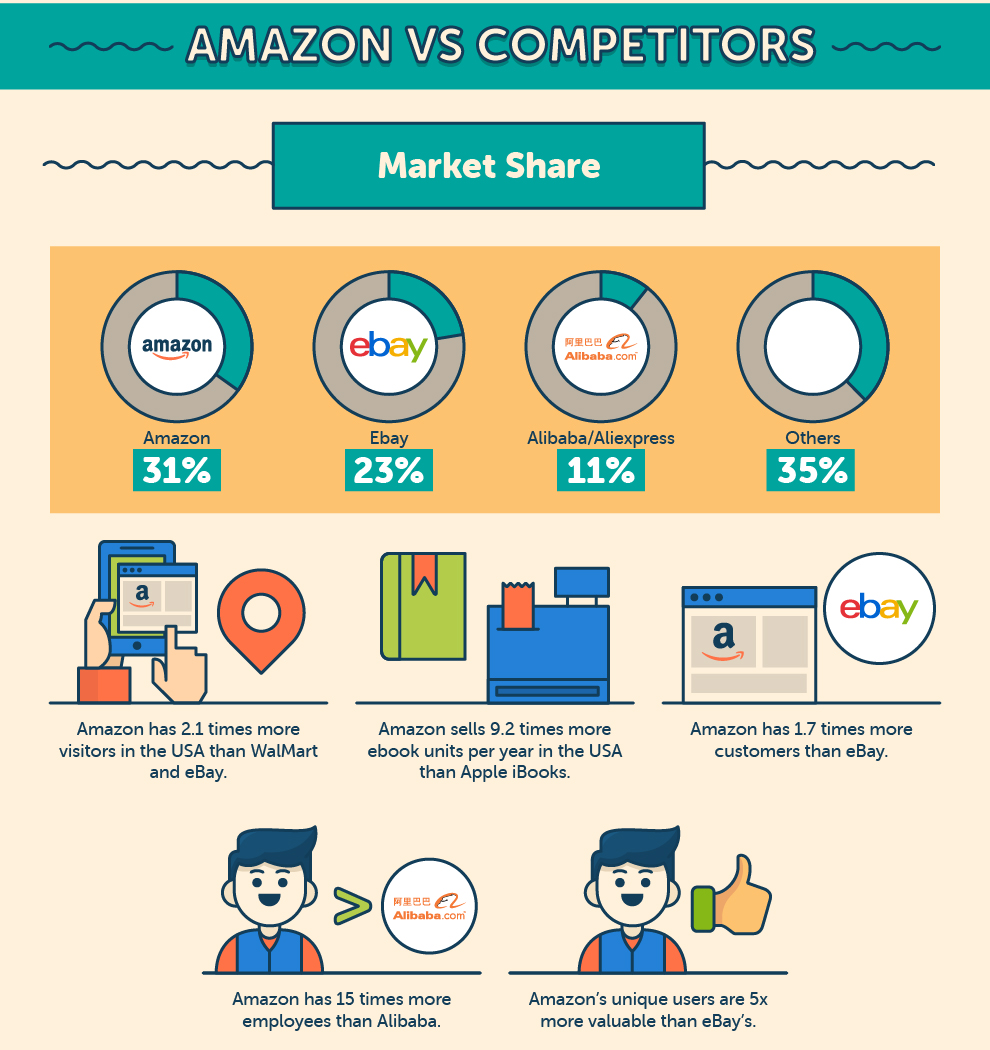 AMAZON VS COMPETITORS

Market Share

amazon

Amazon
31%

ebay

Ebay
23%

阿里巴巴 Alibaba.com

Alibaba/Aliexpress
11%

Others
35%

a

Amazon has 2.1 times more visitors in the USA than WalMart and eBay.

Amazon sells 9.2 times more ebook units per year in the USA than Apple iBooks.

a

ebay

Amazon has 1.7 times more customers than eBay.

>

阿里巴巴 Alibaba.com

Amazon has 15 times more employees than Alibaba.

Amazon's unique users are 5x more valuable than eBay's.