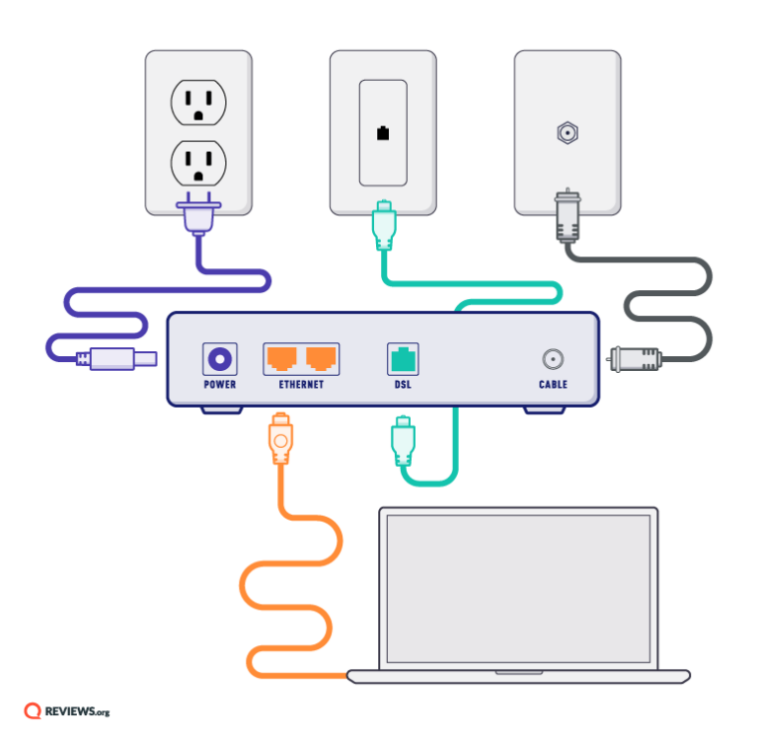 POWER
ETHERNET
DSL
CABLE

REVIEWS.org